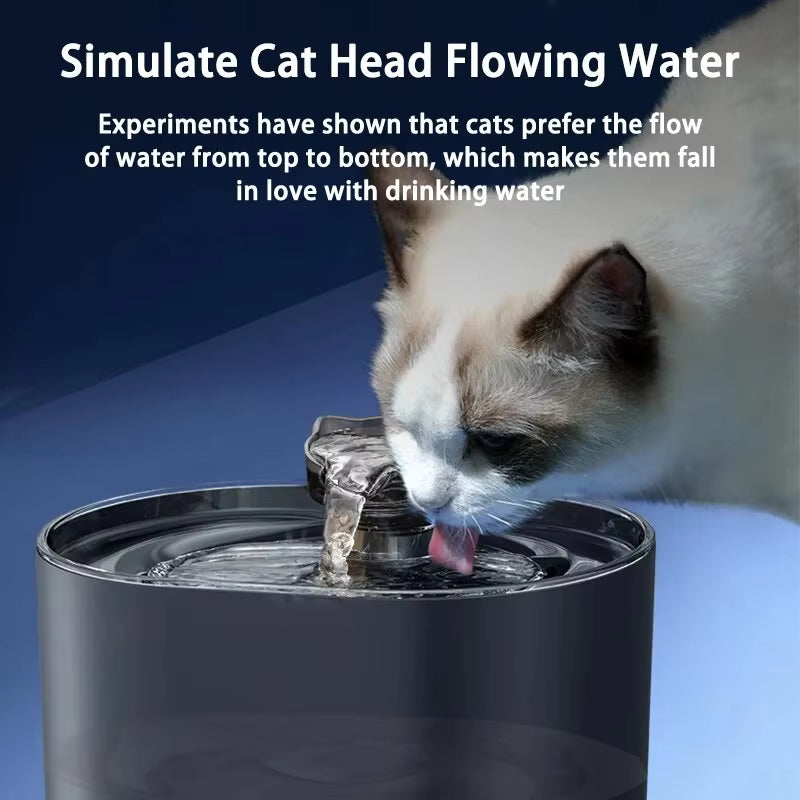 Simulate Cat Head Flowing Water

Experiments have shown that cats prefer the flow of water from top to bottom, which makes them fall in love with drinking water