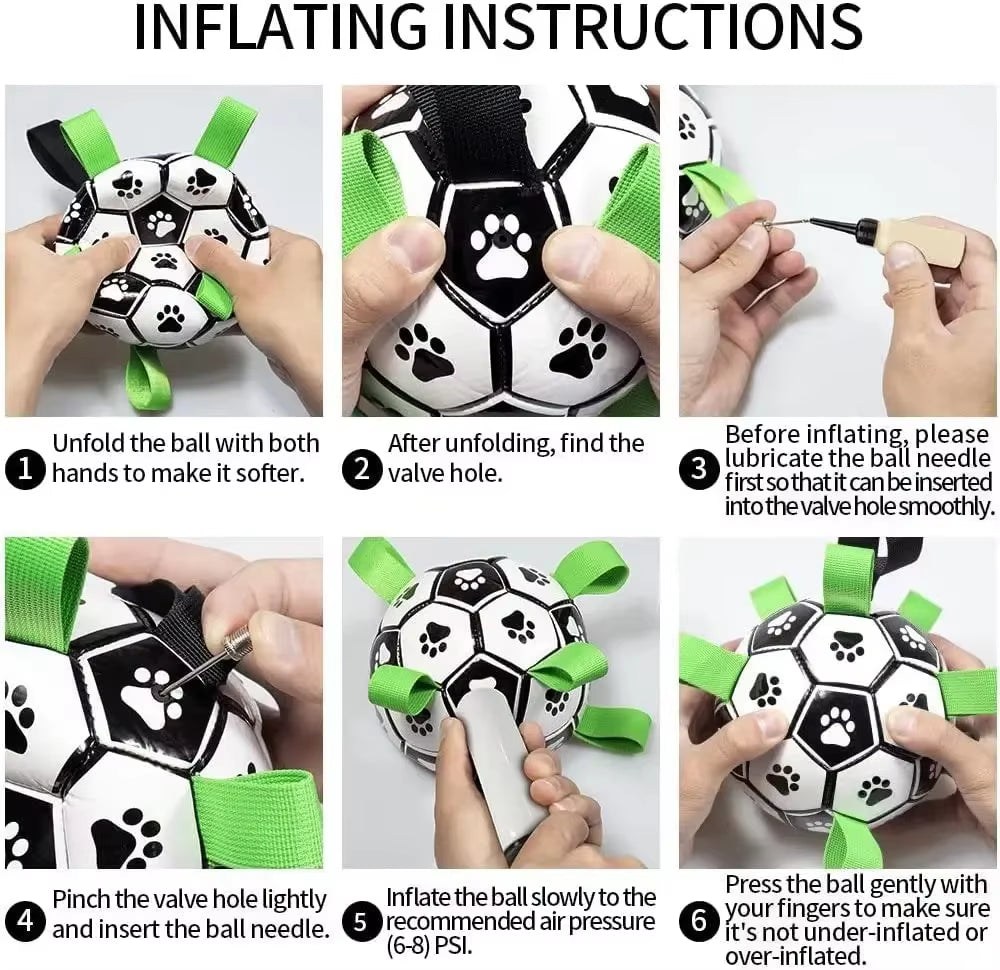 INFLATING INSTRUCTIONS

1 Unfold the ball with both hands to make it softer.

2 After unfolding, find the valve hole.

3 Before inflating, please lubricate the ball needle first so that it can be inserted into the valve hole smoothly.

4 Pinch the valve hole lightly and insert the ball needle.

5 Inflate the ball slowly to the recommended air pressure (6-8) PSI.

6 Press the ball gently with your fingers to make sure it's not under-inflated or over-inflated.