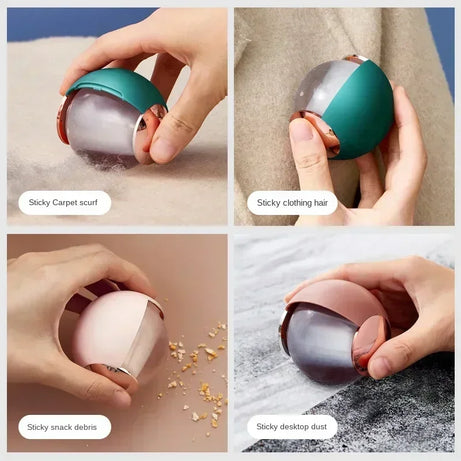 Sticky Carpet scurf

Sticky clothing hair

Sticky snack debris

Sticky desktop dust