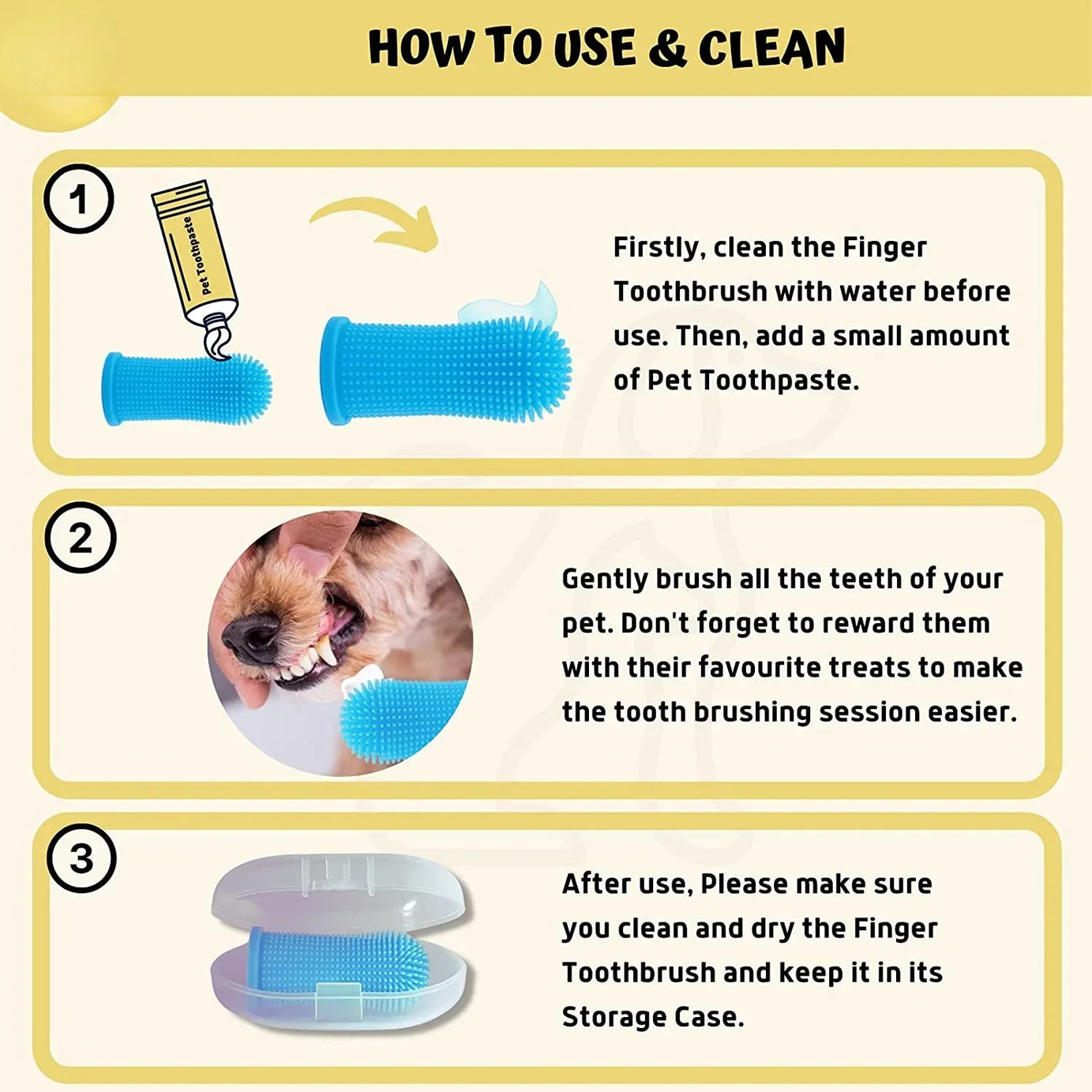 HOW TO USE & CLEAN

1

Pet Toothpaste

Firstly, clean the Finger Toothbrush with water before use. Then, add a small amount of Pet Toothpaste.

2

Gently brush all the teeth of your pet. Don't forget to reward them with their favourite treats to make the tooth brushing session easier.

3

After use, Please make sure you clean and dry the Finger Toothbrush and keep it in its Storage Case.