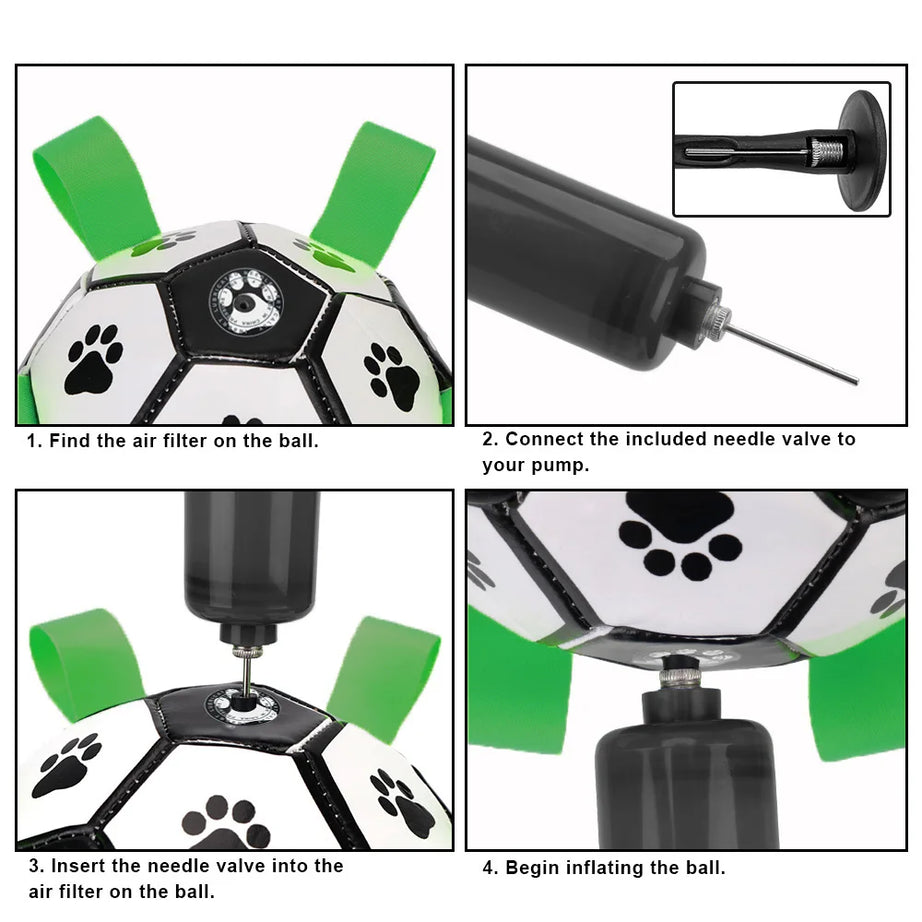 1. Find the air filter on the ball.

2. Connect the included needle valve to your pump.

3. Insert the needle valve into the air filter on the ball.

4. Begin inflating the ball.