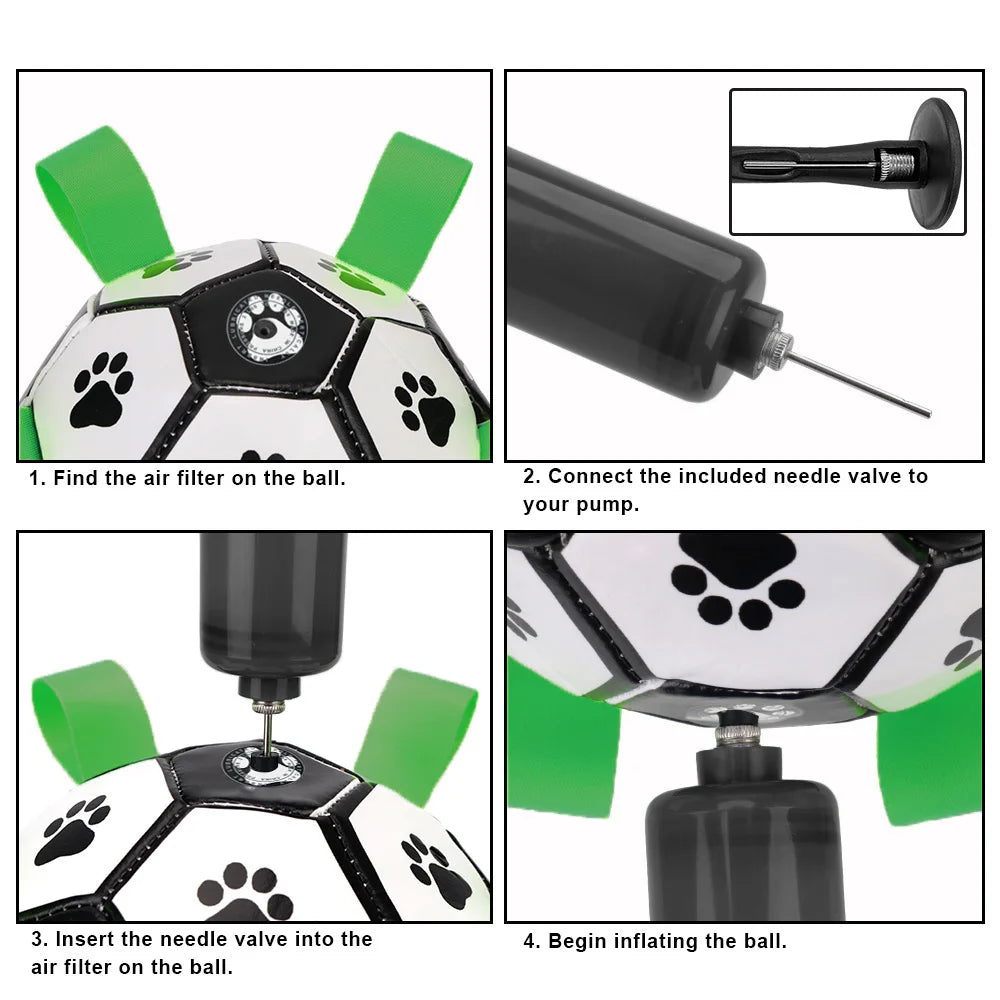 1. Find the air filter on the ball.

2. Connect the included needle valve to your pump.

3. Insert the needle valve into the air filter on the ball.

4. Begin inflating the ball.