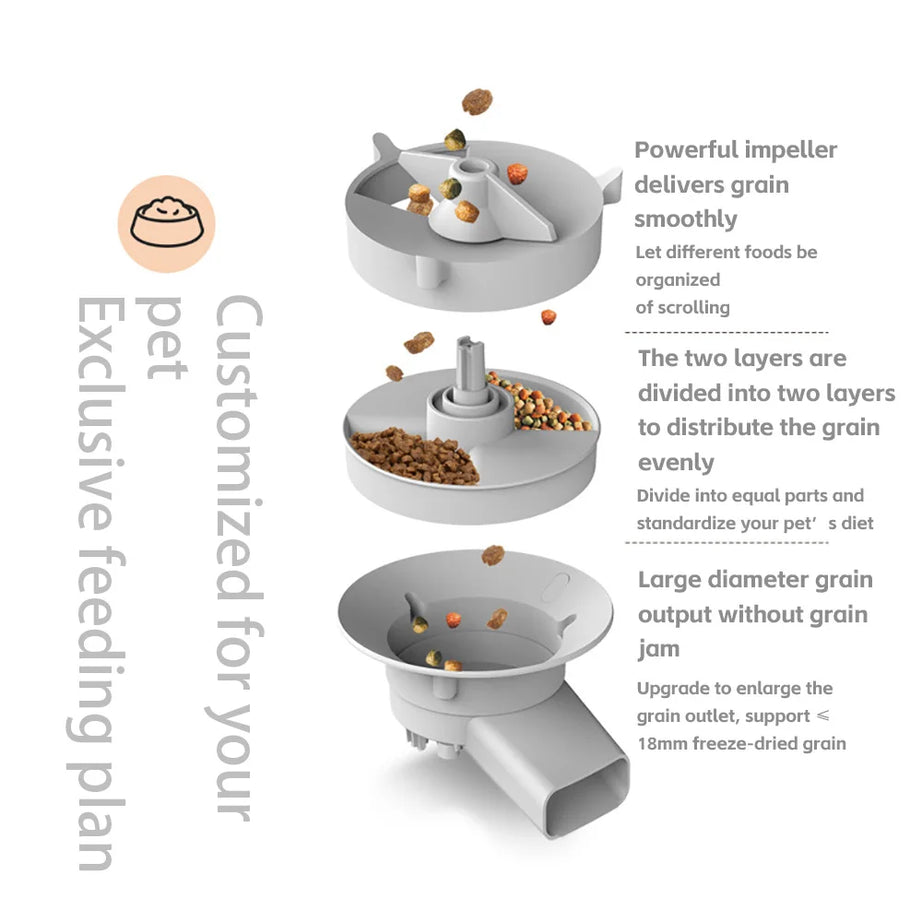 Customized for your pet
Exclusive feeding plan

Powerful impeller delivers grain smoothly
Let different foods be organized of scrolling

The two layers are divided into two layers to distribute the grain evenly
Divide into equal parts and standardize your pet’s diet

Large diameter grain output without grain jam
Upgrade to enlarge the grain outlet, support ≤ 18mm freeze-dried grain