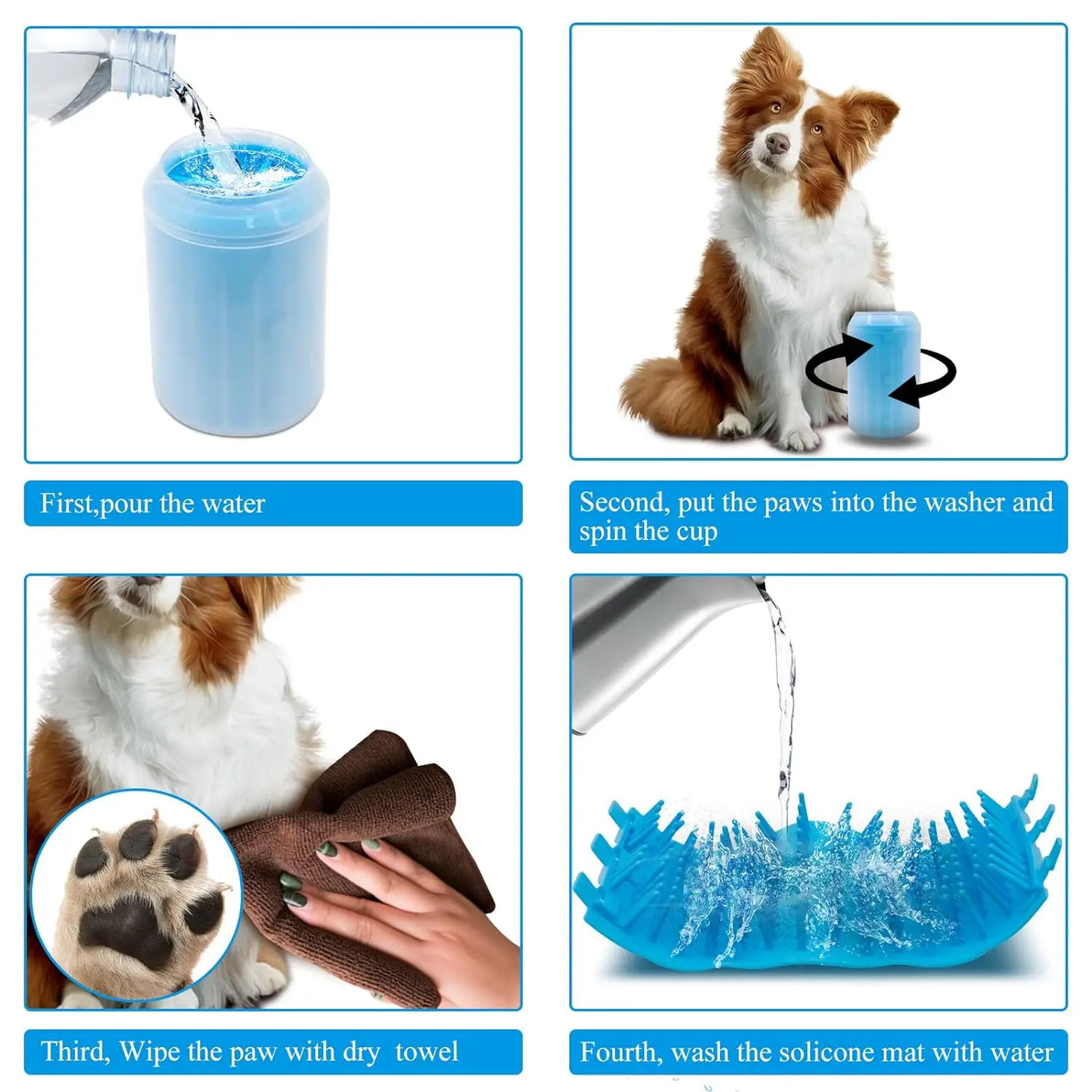 First,pour the water

Second, put the paws into the washer and spin the cup

Third, Wipe the paw with dry towel

Fourth, wash the solicone mat with water