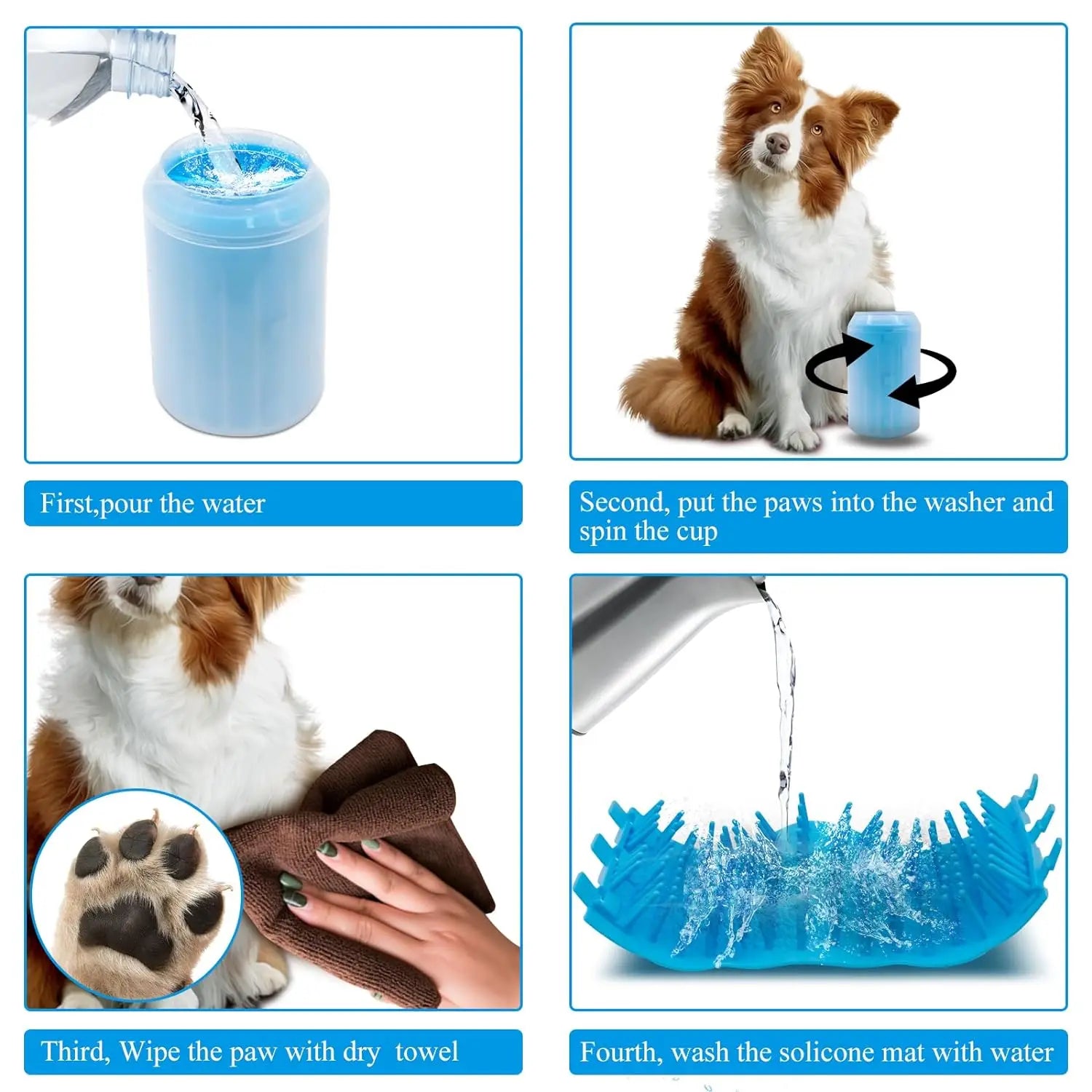 First,pour the water

Second, put the paws into the washer and spin the cup

Third, Wipe the paw with dry towel

Fourth, wash the solicone mat with water