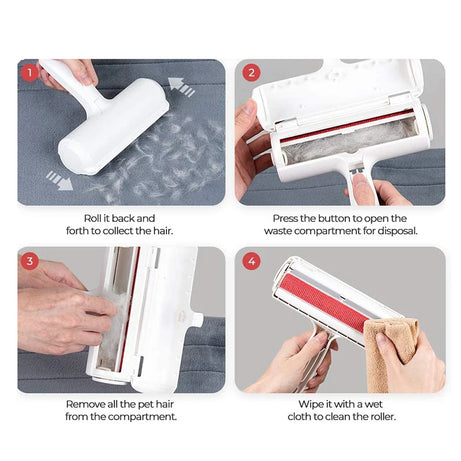 1

Roll it back and forth to collect the hair.

2

Press the button to open the waste compartment for disposal.

3

Remove all the pet hair from the compartment.

4

Wipe it with a wet cloth to clean the roller.