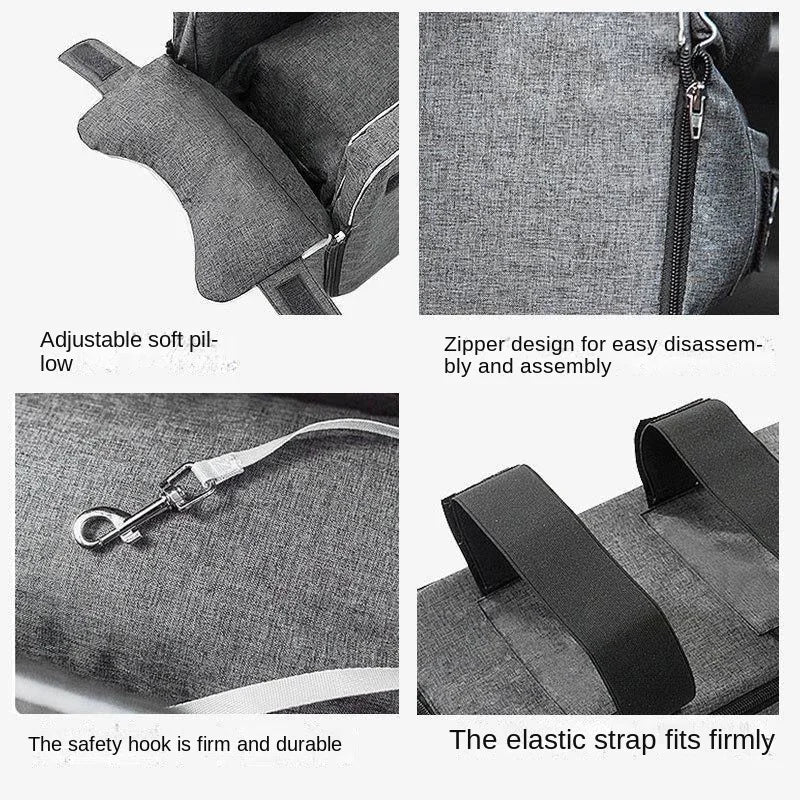 Adjustable soft pillow

Zipper design for easy disassembly and assembly

The safety hook is firm and durable

The elastic strap fits firmly