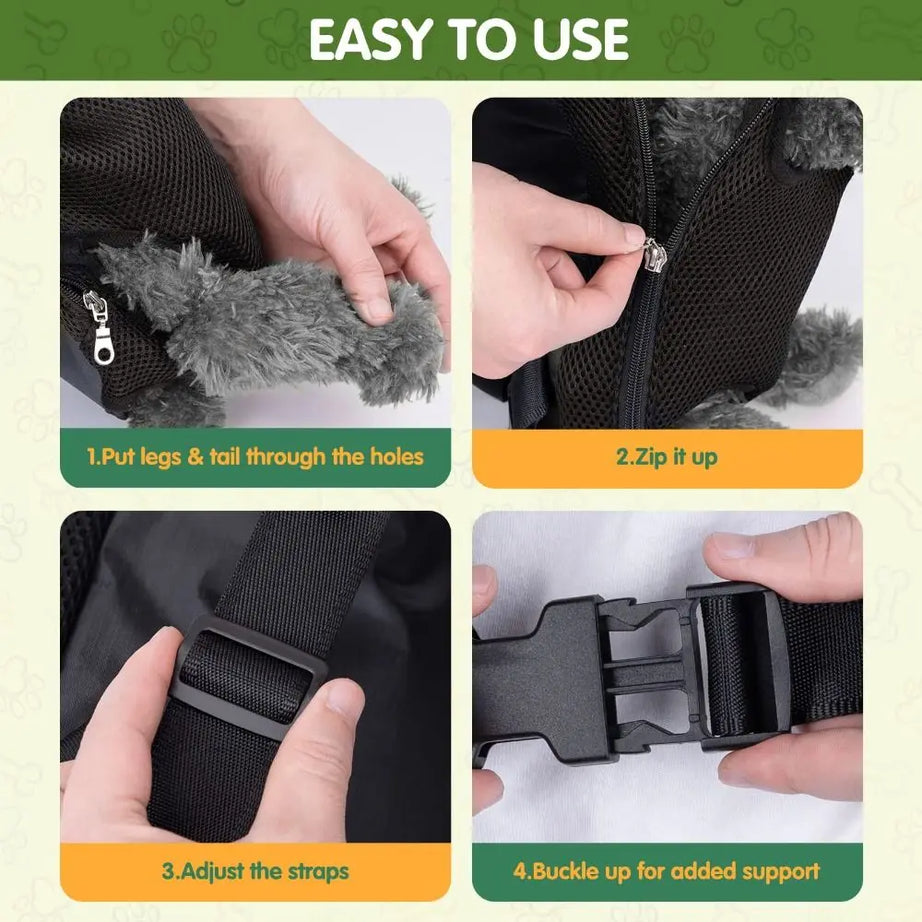 EASY TO USE

1.Put legs & tail through the holes

2.Zip it up

3.Adjust the straps

4.Buckle up for added support