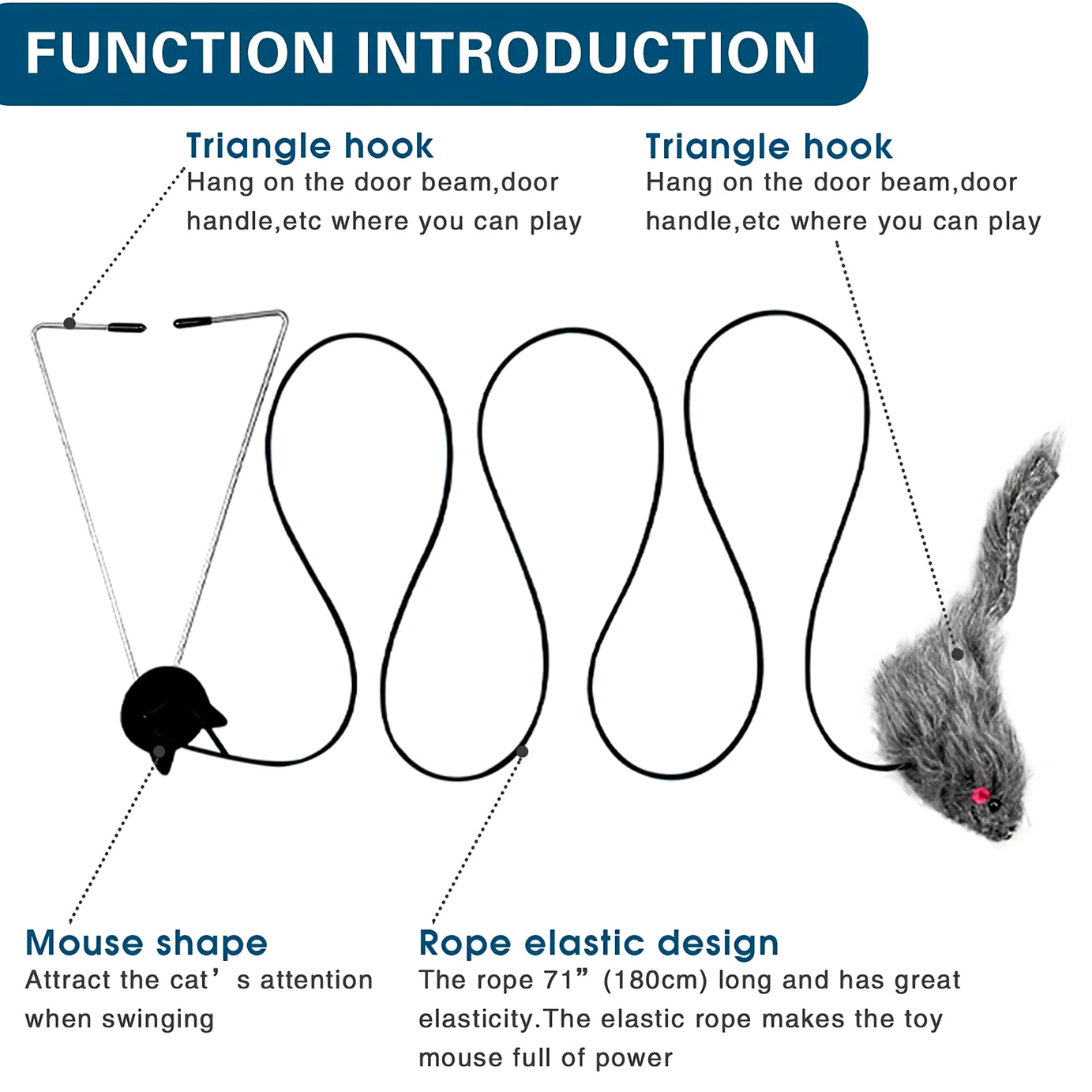 FUNCTION INTRODUCTION

Triangle hook
Hang on the door beam,door handle,etc where you can play

Triangle hook
Hang on the door beam,door handle,etc where you can play

Mouse shape
Attract the cat’s attention when swinging

Rope elastic design
The rope 71” (180cm) long and has great elasticity.The elastic rope makes the toy mouse full of power