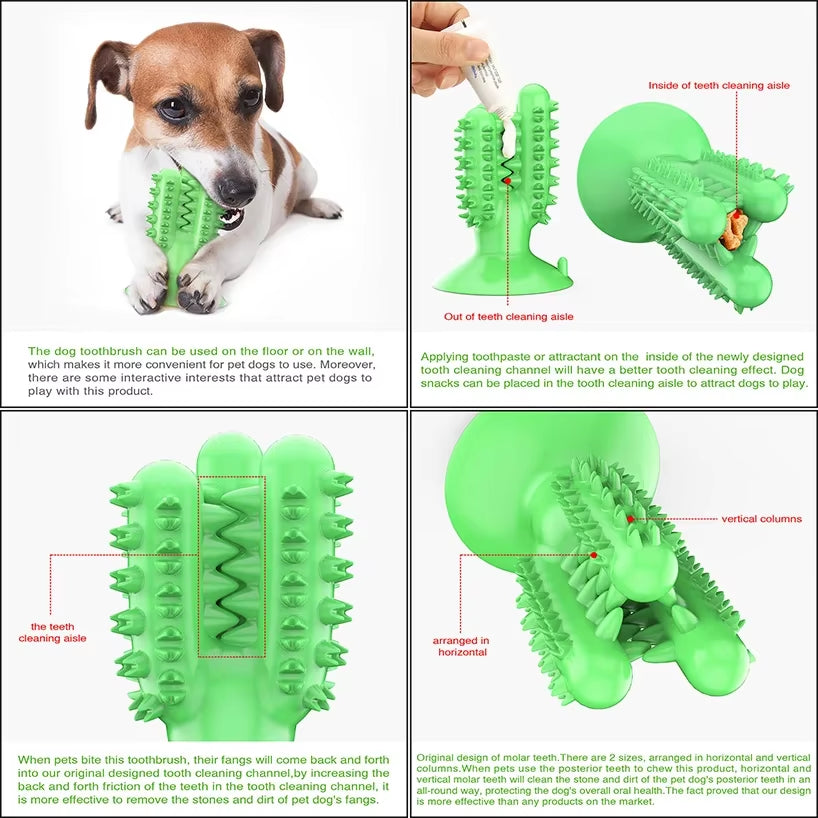 The dog toothbrush can be used on the floor or on the wall, which makes it more convenient for pet dogs to use. Moreover, there are some interactive interests that attract pet dogs to play with this product.

Inside of teeth cleaning aisle

Out of teeth cleaning aisle

Applying toothpaste or attractant on the inside of the newly designed tooth cleaning channel will have a better tooth cleaning effect. Dog snacks can be placed in the tooth cleaning aisle to attract dogs to play.

the teeth cleaning aisle

When pets bite this toothbrush, their fangs will come back and forth into our original designed tooth cleaning channel,by increasing the back and forth friction of the teeth in the tooth cleaning channel, it is more effective to remove the stones and dirt of pet dog's fangs.

vertical columns

arranged in horizontal

Original design of molar teeth.There are 2 sizes, arranged in horizontal and vertical columns.When pets use the posterior teeth to chew this product, horizontal and vertical molar teeth will clean the stone and dirt of the pet dog's posterior teeth in an all-round way, protecting the dog's overall oral health.The fact proved that our design is more effective than any products on the market.