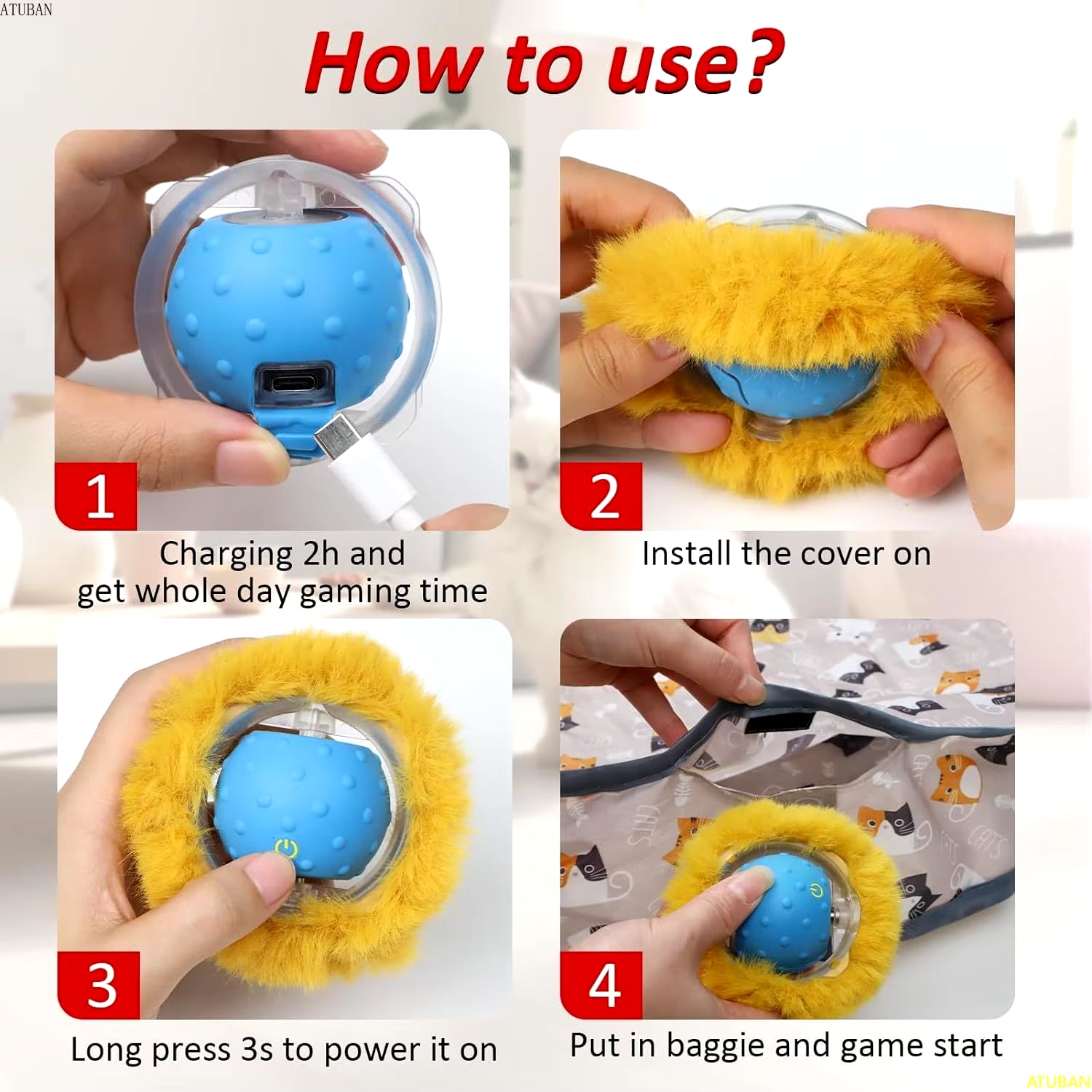 ATUBAN

How to use?

1

Charging 2h and get whole day gaming time

2

Install the cover on

3

Long press 3s to power it on

4

Put in baggie and game start

ATUBAN