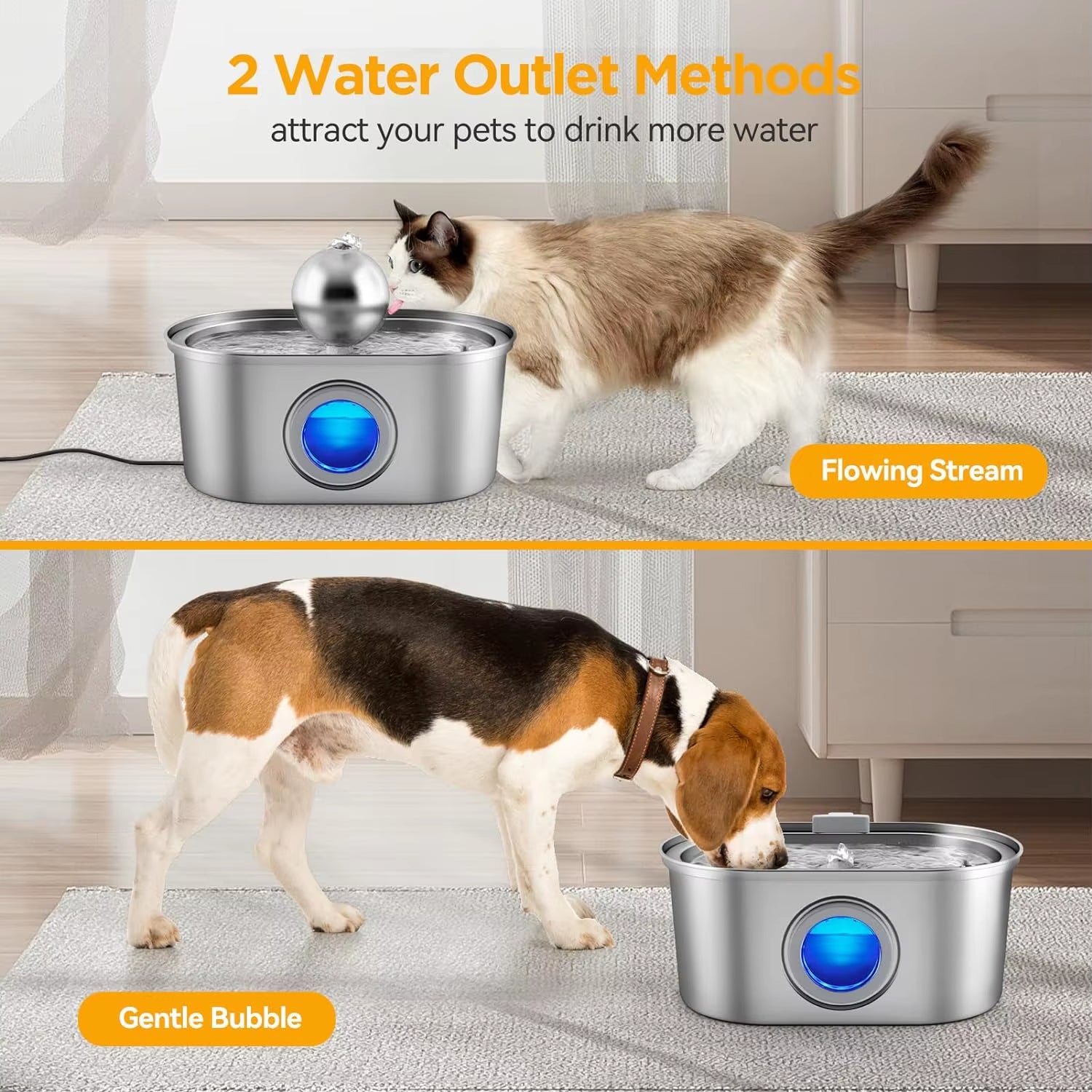 2 Water Outlet Methods
attract your pets to drink more water

Flowing Stream

Gentle Bubble