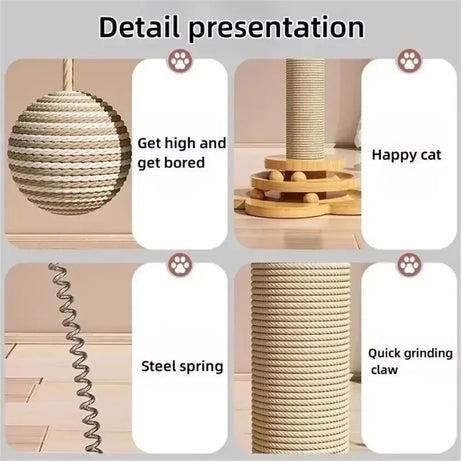 Detail presentation

Get high and get bored

Happy cat

Steel spring

Quick grinding claw